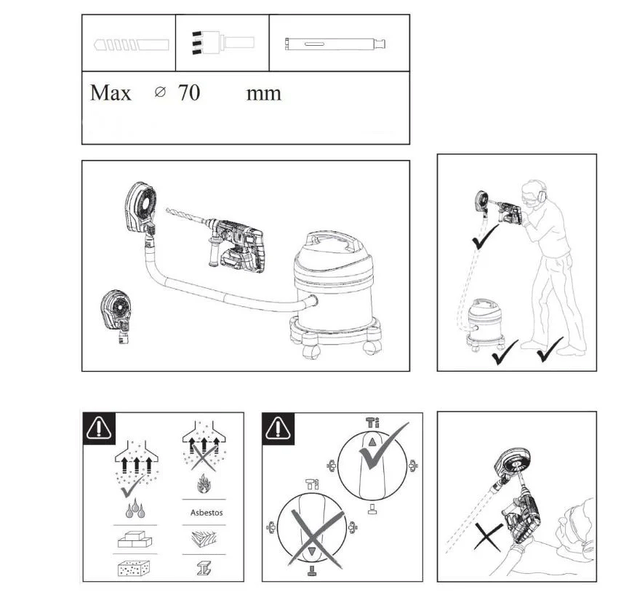 Max ⌀ 70 mm

Asbestos