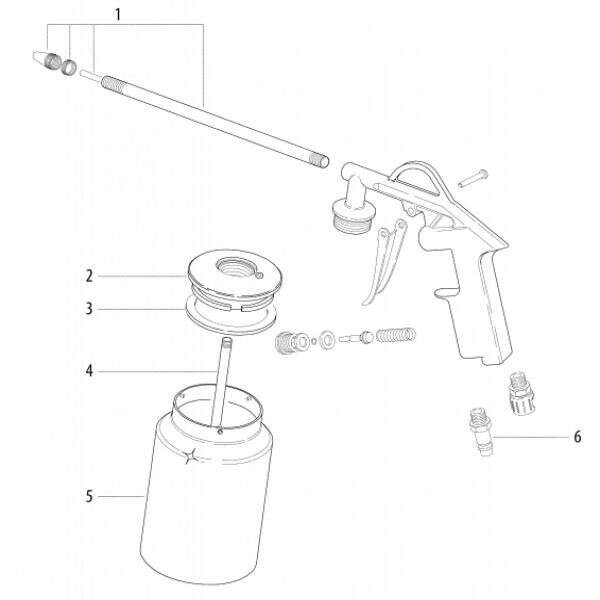 1
2
3
4
5
6