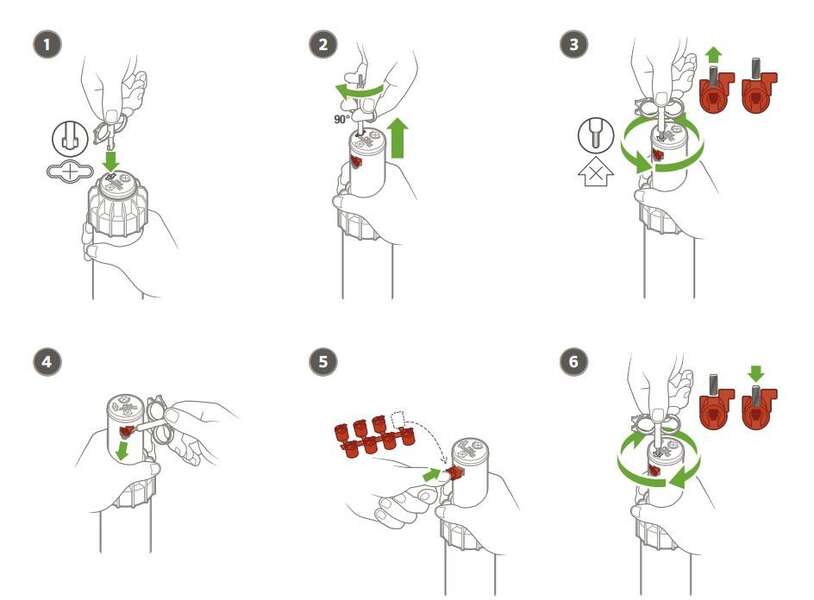 1

2

90°

3

4

5

6